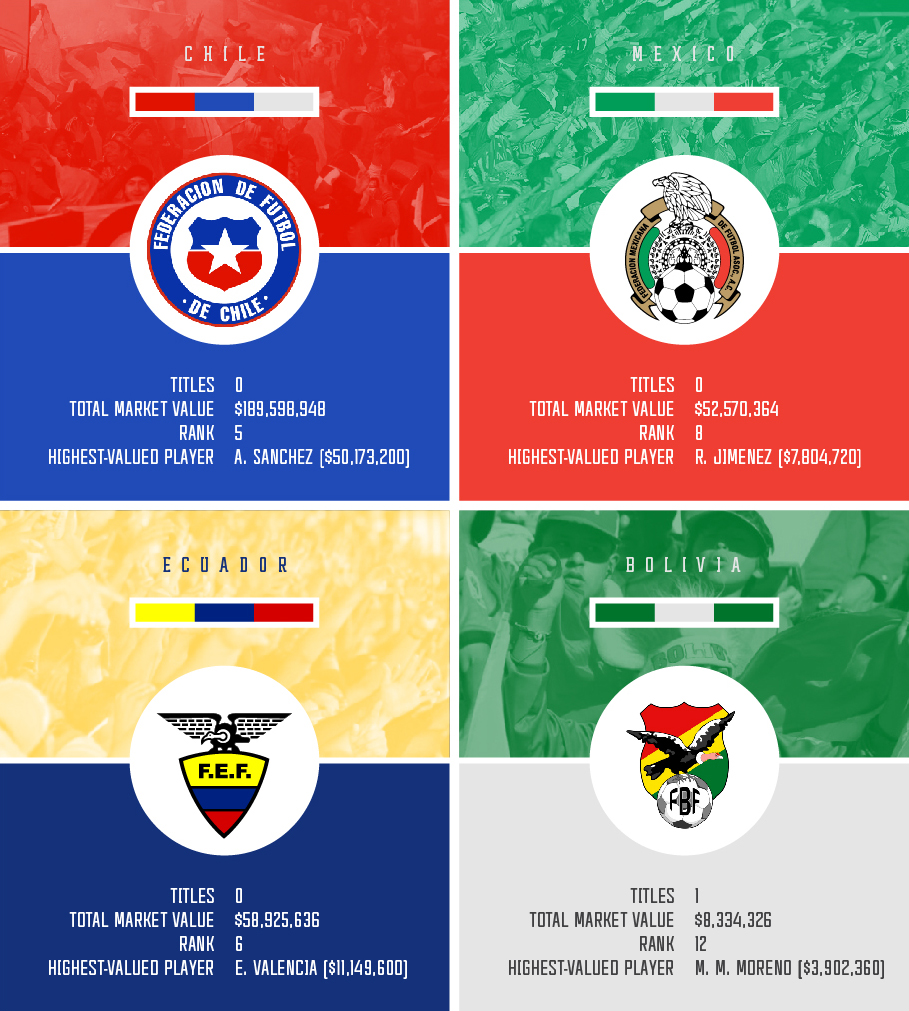 CHILE

FEDERACION DE FUTBOL DE CHILE

TITLES 0
TOTAL MARKET VALUE $189,598,948
RANK 5
HIGHEST-VALUED PLAYER A. SANCHEZ ($50,173,200)

MEXICO

FEDERACION MEXICANA DE FUTBOL ASOC. A.C.

TITLES 0
TOTAL MARKET VALUE $52,570,364
RANK 8
HIGHEST-VALUED PLAYER R. JIMENEZ ($7,804,720)

ECUADOR

F.E.F.

TITLES 0
TOTAL MARKET VALUE $58,925,636
RANK 6
HIGHEST-VALUED PLAYER E. VALENCIA ($11,149,600)

BOLIVIA

FBF

TITLES 1
TOTAL MARKET VALUE $8,334,326
RANK 12
HIGHEST-VALUED PLAYER M. M. MORENO ($3,902,360)