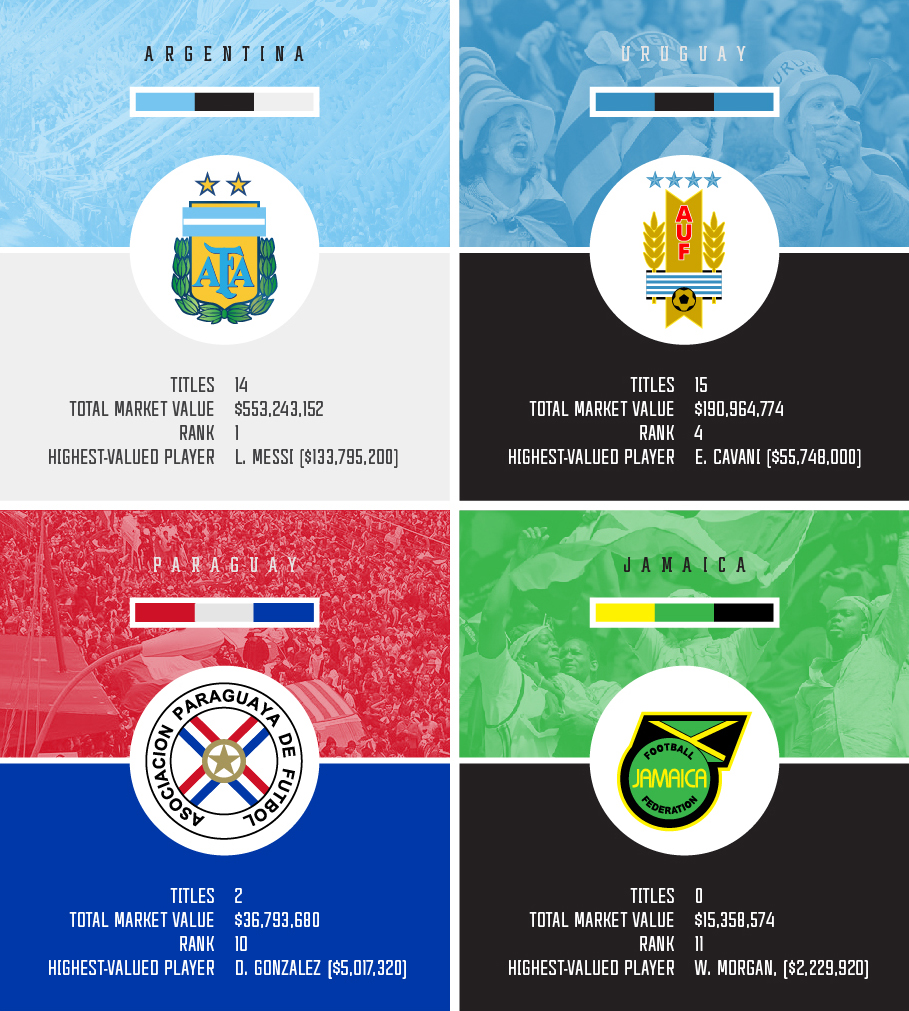 ARGENTINA

AFA

TITLES 14
TOTAL MARKET VALUE $553,243,152
RANK 1
HIGHEST-VALUED PLAYER L. MESSI ($133,795,200)

URUGUAY

AUF

TITLES 15
TOTAL MARKET VALUE $190,964,774
RANK 4
HIGHEST-VALUED PLAYER E. CAVANI ($55,748,000)

PARAGUAY

ASOCIACION PARAGUAYA DE FUTBOL

TITLES 2
TOTAL MARKET VALUE $36,793,680
RANK 10
HIGHEST-VALUED PLAYER D. GONZALEZ ($5,017,320)

JAMAICA

FOOTBALL JAMAICA FEDERATION

TITLES 0
TOTAL MARKET VALUE $15,358,574
RANK 11
HIGHEST-VALUED PLAYER W. MORGAN, ($2,229,920)