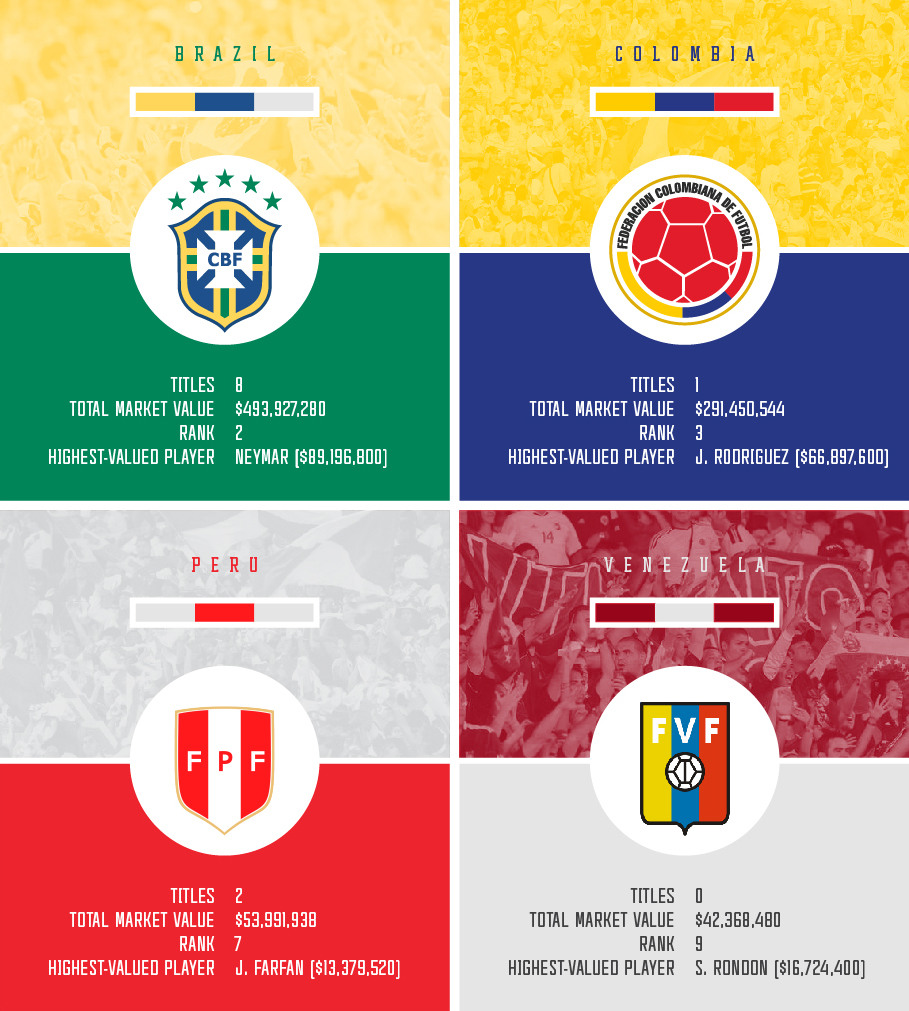 BRAZIL

CBF

TITLES 8
TOTAL MARKET VALUE $493,927,280
RANK 2
HIGHEST-VALUED PLAYER NEYMAR ($89,196,800)

COLOMBIA

FEDERACION COLOMBIANA DE FUTBOL

TITLES 1
TOTAL MARKET VALUE $291,450,544
RANK 3
HIGHEST-VALUED PLAYER J. RODRIGUEZ ($66,897,600)

PERU

FPF

TITLES 2
TOTAL MARKET VALUE $53,991,938
RANK 7
HIGHEST-VALUED PLAYER J. FARFAN ($13,379,520)

VENEZUELA

FVF

TITLES 0
TOTAL MARKET VALUE $42,368,480
RANK 9
HIGHEST-VALUED PLAYER S. RONDON ($16,724,400)